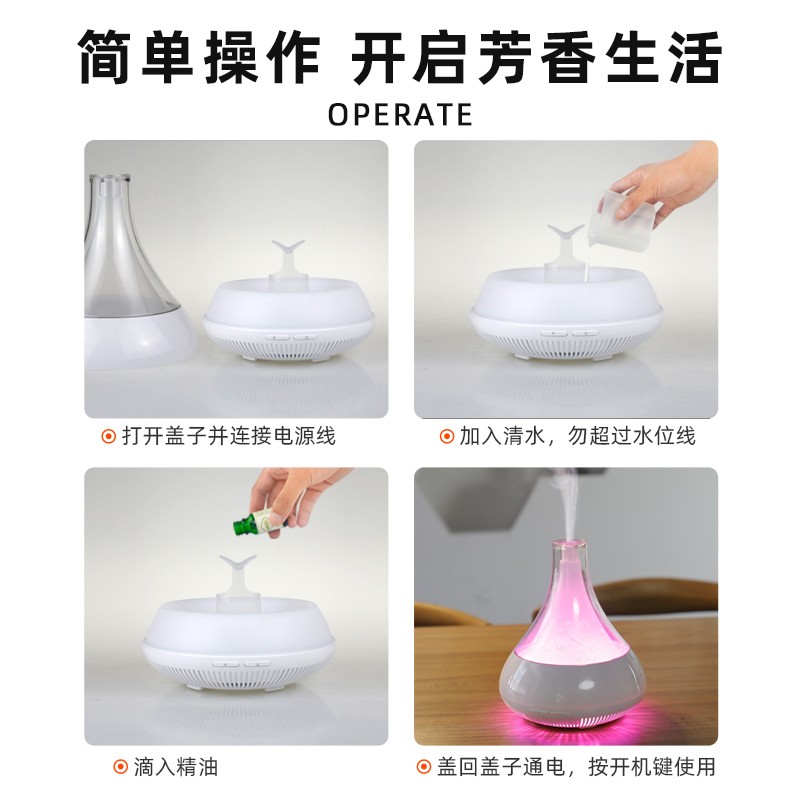 简单操作 开启芳香生活
OPERATE

打开盖子并连接电源线

加入清水，勿超过水位线

滴入精油

盖回盖子通电，按开机键使用