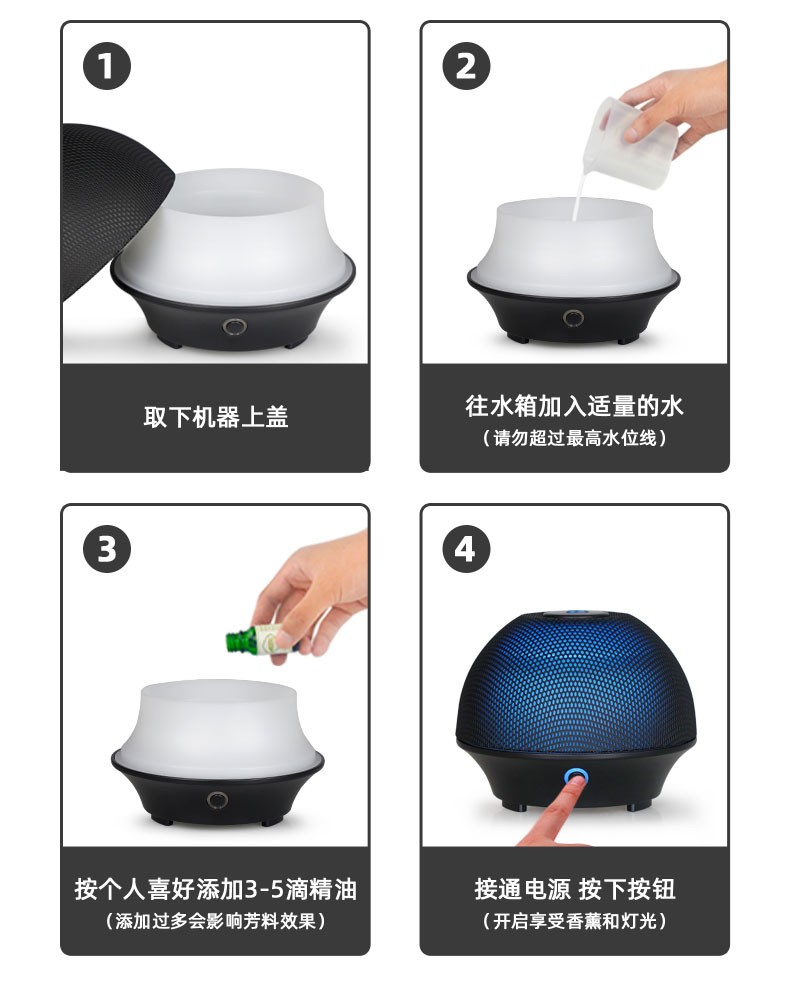 1

取下机器上盖

2

往水箱加入适量的水
（请勿超过最高水位线）

3

按个人喜好添加3-5滴精油
（添加过多会影响芳料效果）

4

接通电源 按下按钮
（开启享受香薰和灯光）